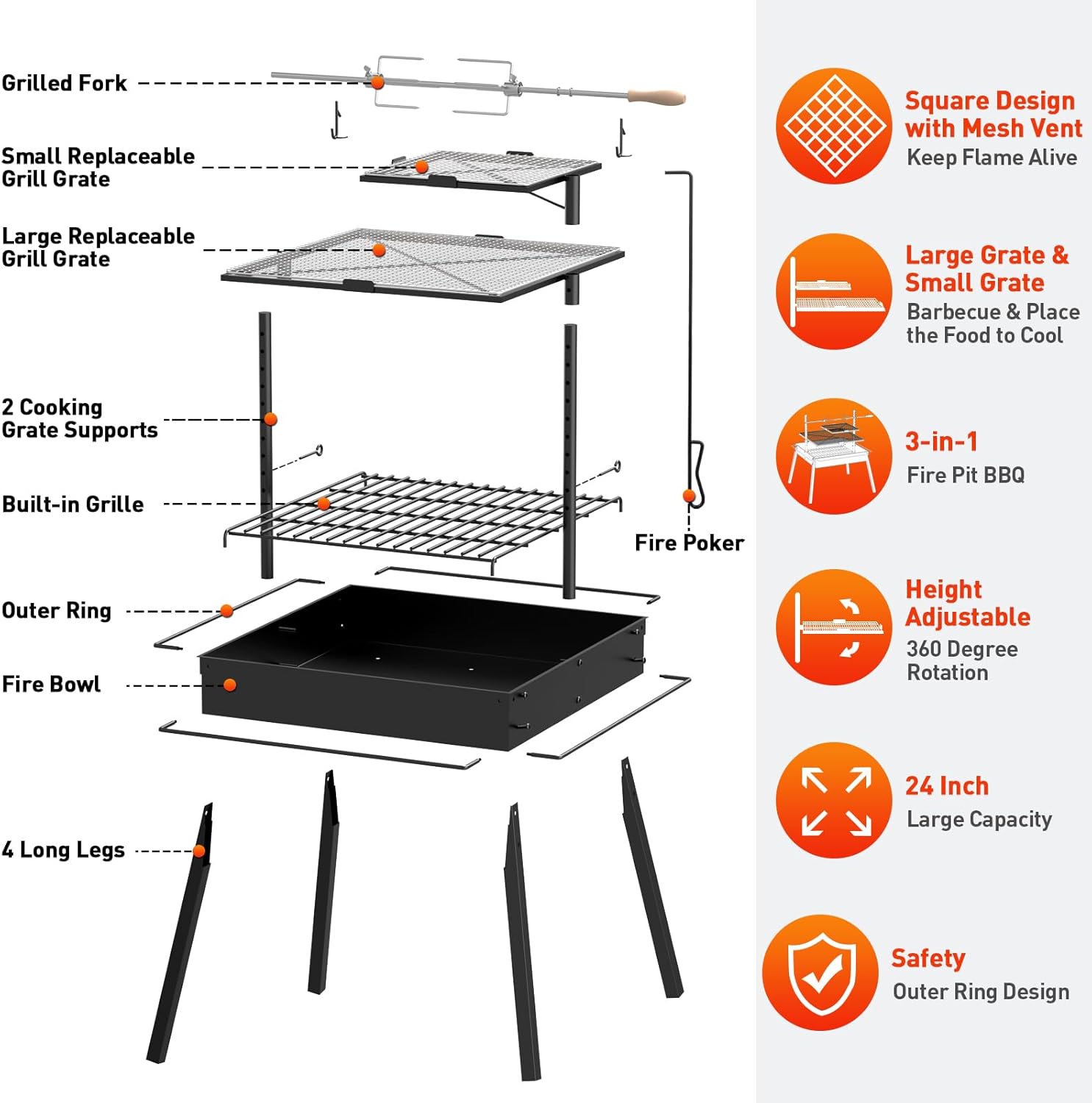 Grilled Fork

Small Replaceable Grill Grate

Large Replaceable Grill Grate

2 Cooking Grate Supports

Built-in Grille

Fire Poker

Outer Ring

Fire Bowl

4 Long Legs

Square Design with Mesh Vent
Keep Flame Alive

Large Grate & Small Grate
Barbecue & Place the Food to Cool

3-in-1
Fire Pit BBQ

Height Adjustable
360 Degree Rotation

24 Inch
Large Capacity

Safety
Outer Ring Design