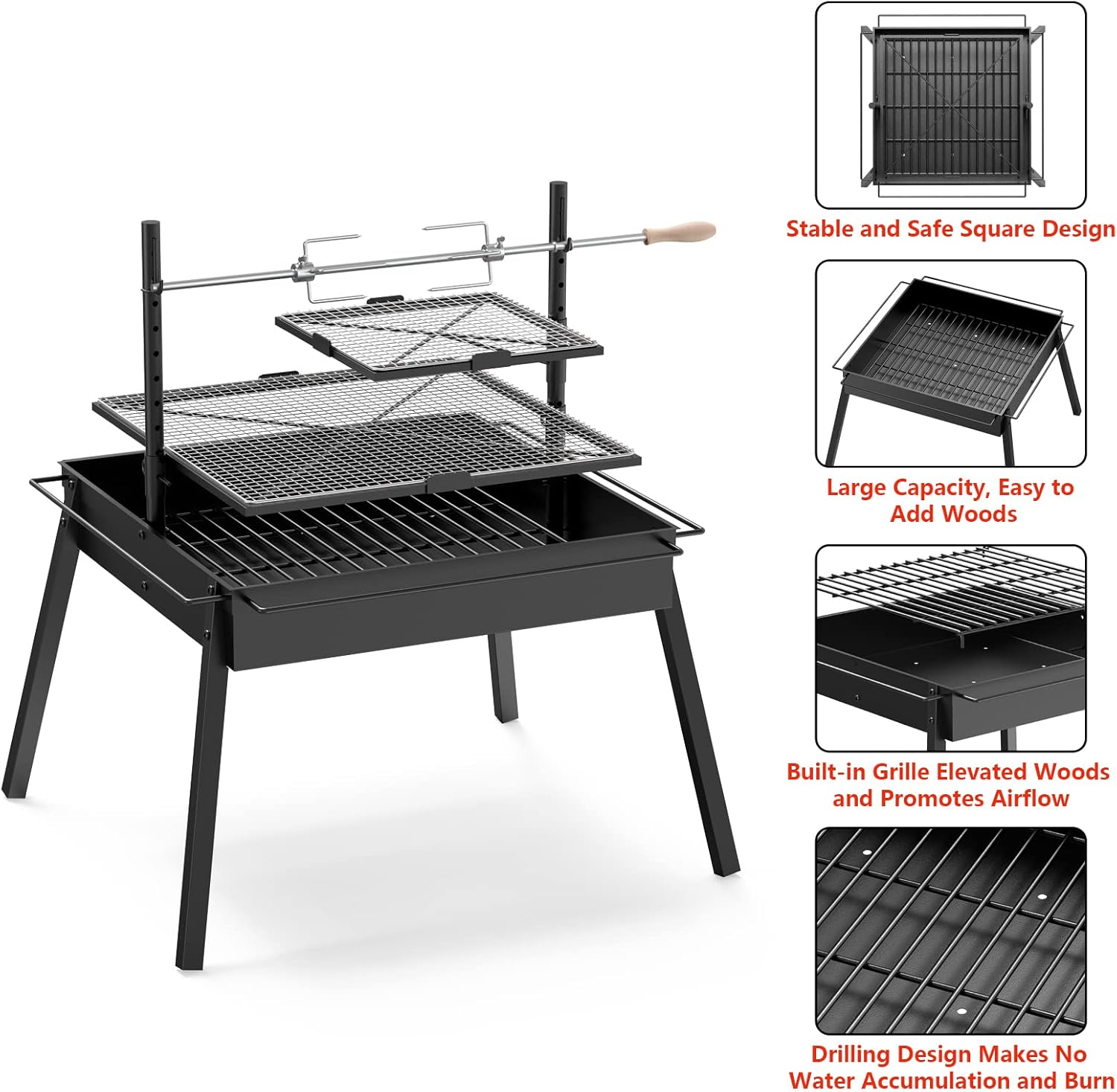 Stable and Safe Square Design

Large Capacity, Easy to Add Woods

Built-in Grille Elevated Woods and Promotes Airflow

Drilling Design Makes No Water Accumulation and Burn